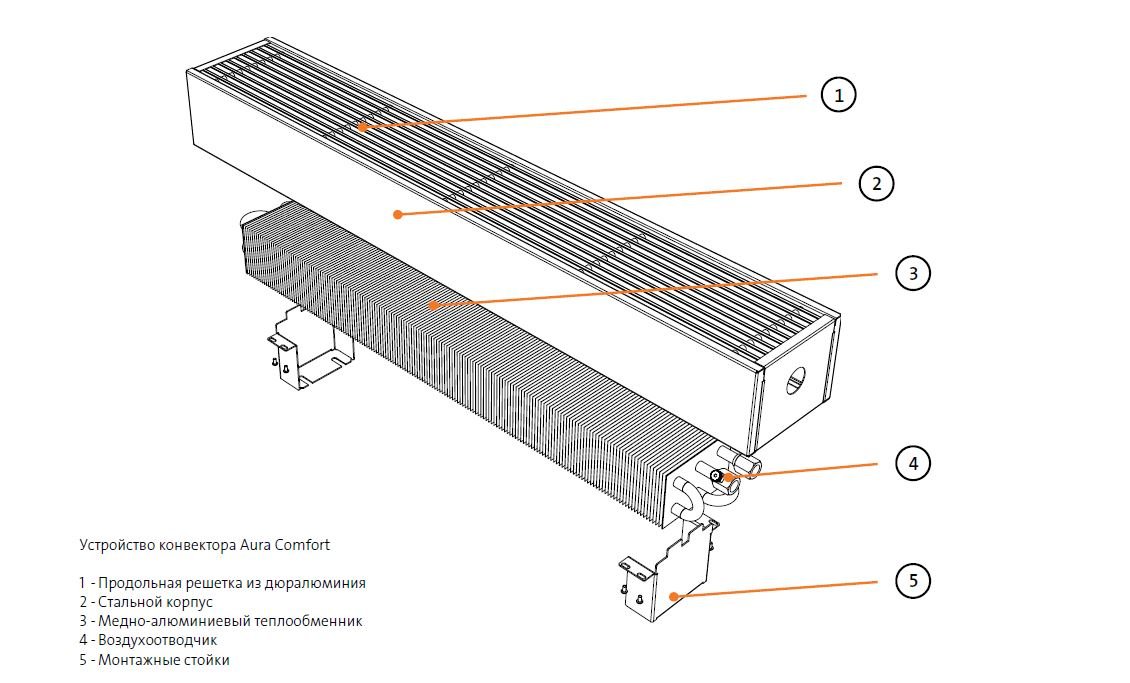 1

2

3

4

5

Устройство конвектора Aura Comfort

1 - Продольная решетка из дюралюминия
2 - Стальной корпус
3 - Медно-алюминиевый теплообменник
4 - Воздухоотводчик
5 - Монтажные стойки