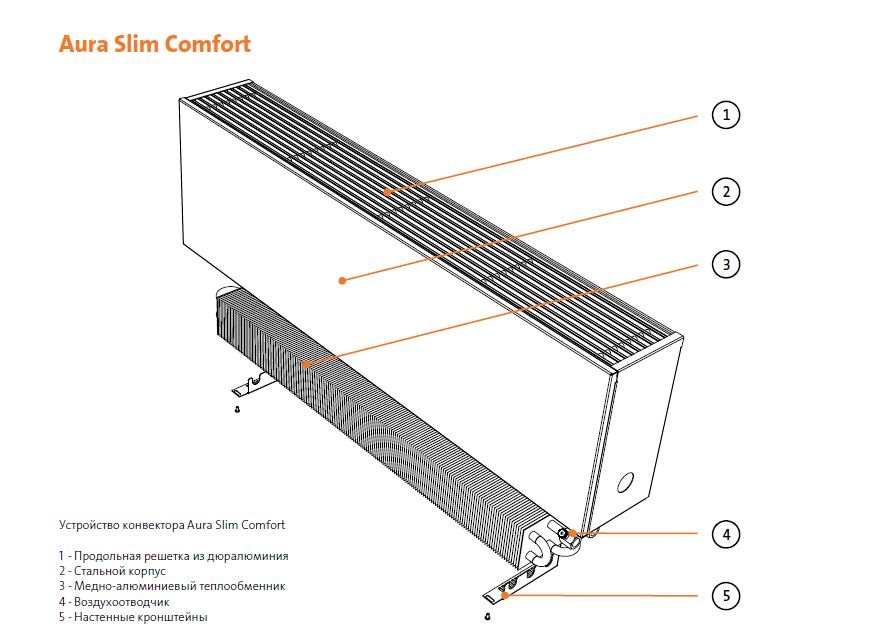 Aura Slim Comfort

1
2
3
4
5

Устройство конвектора Aura Slim Comfort

1 - Продольная решетка из дюралюминия
2 - Стальной корпус
3 - Медно-алюминиевый теплообменник
4 - Воздухоотводчик
5 - Настенные кронштейны