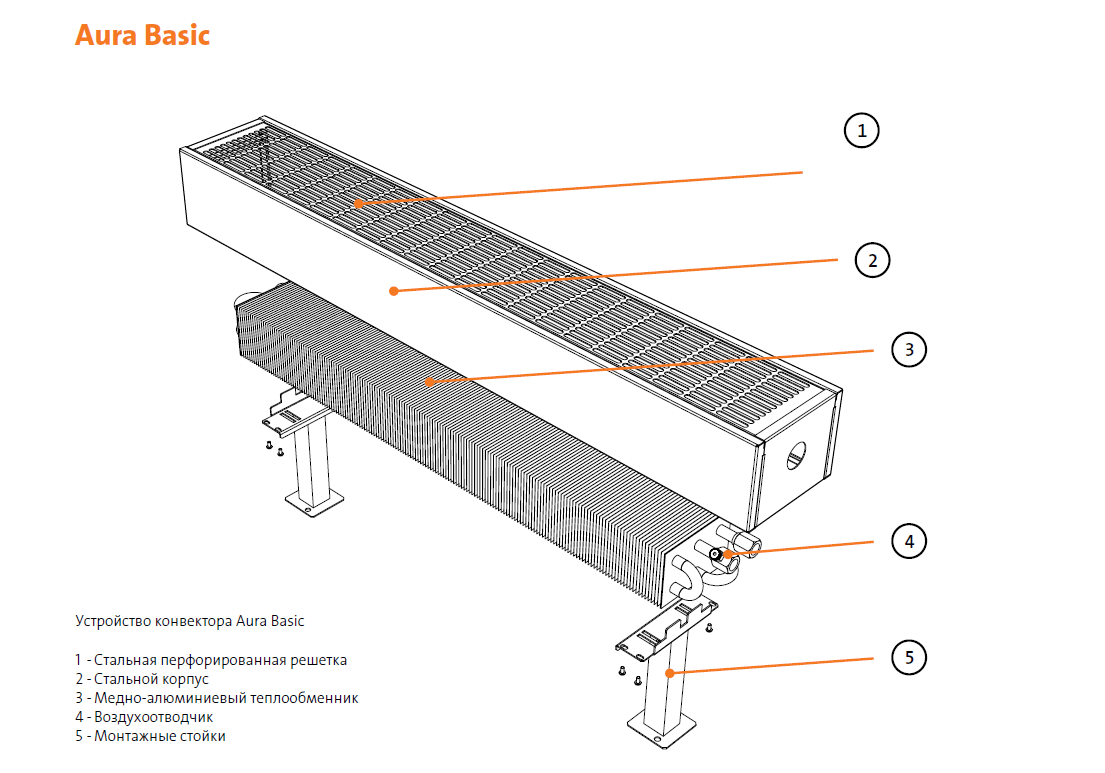 Aura Basic

1

2

3

4

5

Устройство конвектора Aura Basic

1 - Стальная перфорированная решетка
2 - Стальной корпус
3 - Медно-алюминиевый теплообменник
4 - Воздухоотводчик
5 - Монтажные стойки