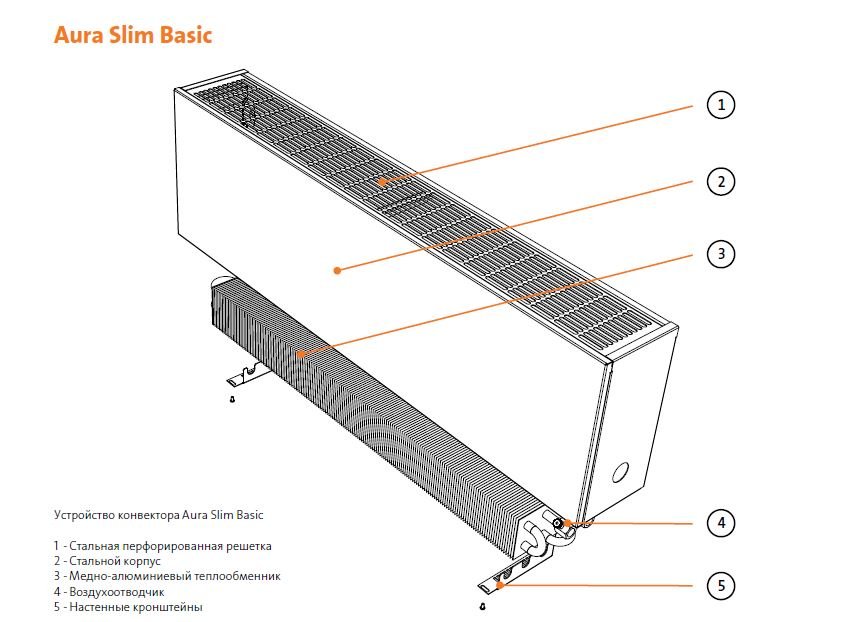 Aura Slim Basic

1

2

3

4

5

Устройство конвектора Aura Slim Basic

1 - Стальная перфорированная решетка
2 - Стальной корпус
3 - Медно-алюминиевый теплообменник
4 - Воздухоотводчик
5 - Настенные кронштейны